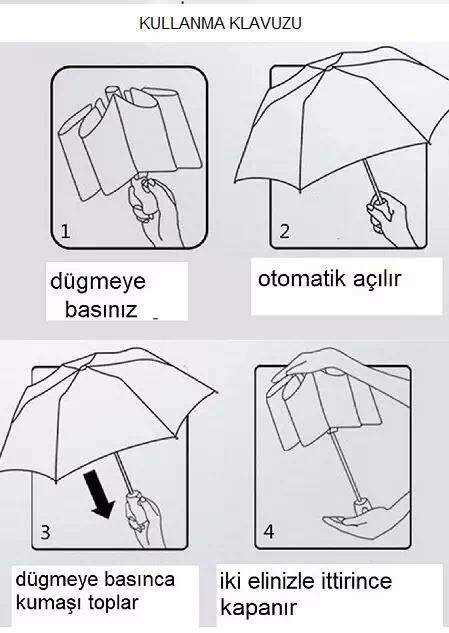 KULLANMA KLAVUZU

1

dügmeye basınız

2

otomatik açılır

3

dügmeye basınca kumaşı toplar

4

iki elinizle ittirince kapanır